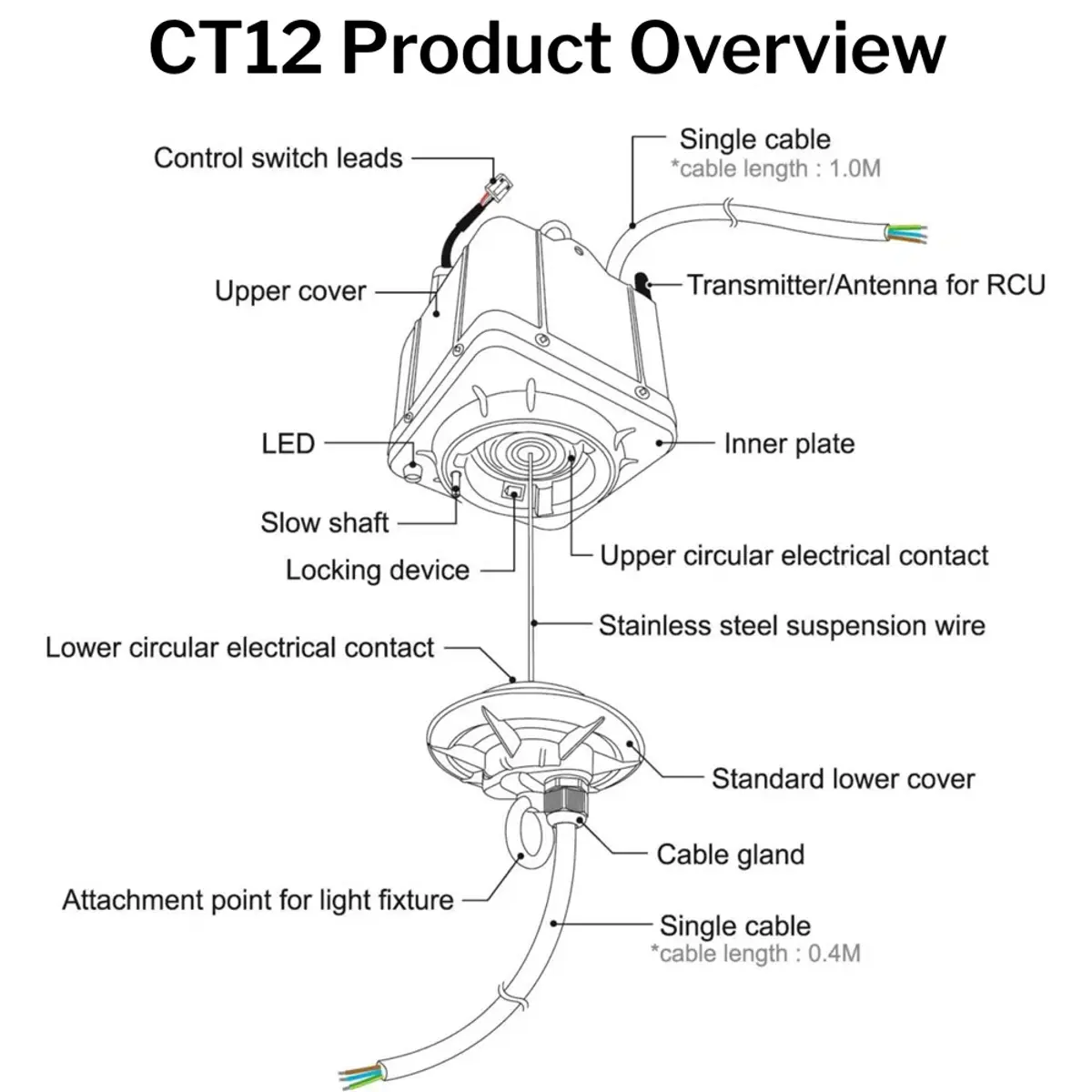 CT12 Product Overview

Control switch leads

Single cable
*cable length : 1.0M

Upper cover

Transmitter/Antenna for RCU

LED

Inner plate

Slow shaft

Locking device

Upper circular electrical contact

Stainless steel suspension wire

Lower circular electrical contact

Standard lower cover

Cable gland

Attachment point for light fixture

Single cable
*cable length : 0.4M