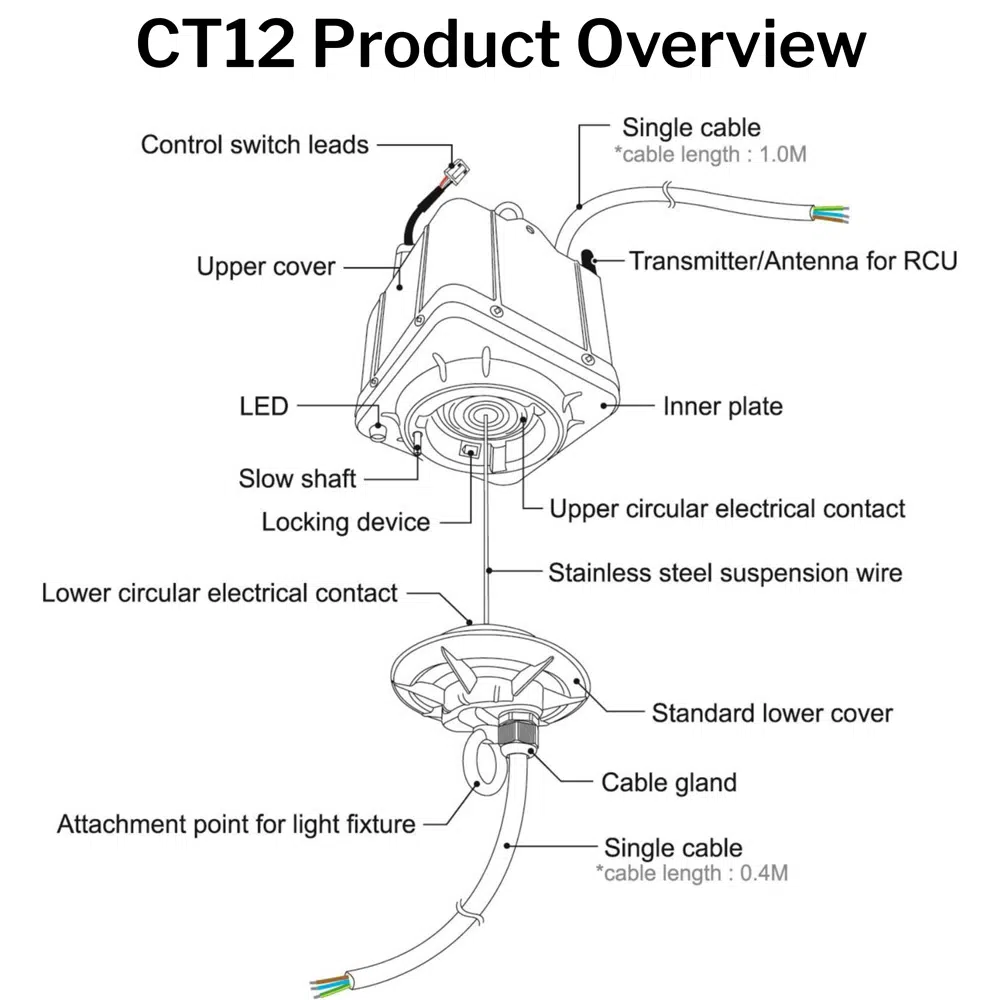 CT12 Product Overview

Control switch leads

Single cable
*cable length : 1.0M

Upper cover

Transmitter/Antenna for RCU

LED

Inner plate

Slow shaft

Locking device

Upper circular electrical contact

Stainless steel suspension wire

Lower circular electrical contact

Standard lower cover

Cable gland

Attachment point for light fixture

Single cable
*cable length : 0.4M